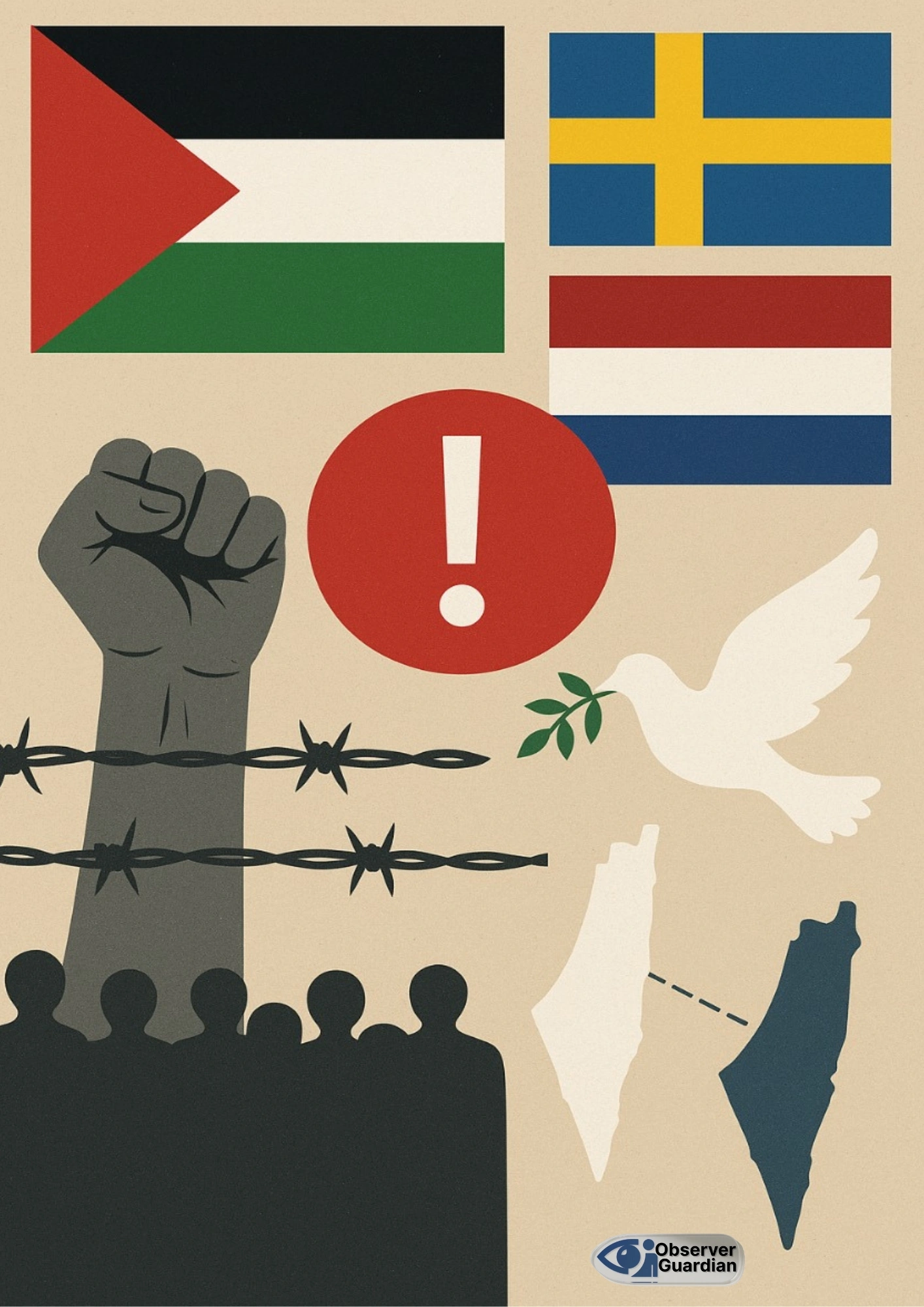 !

Observer Guardian