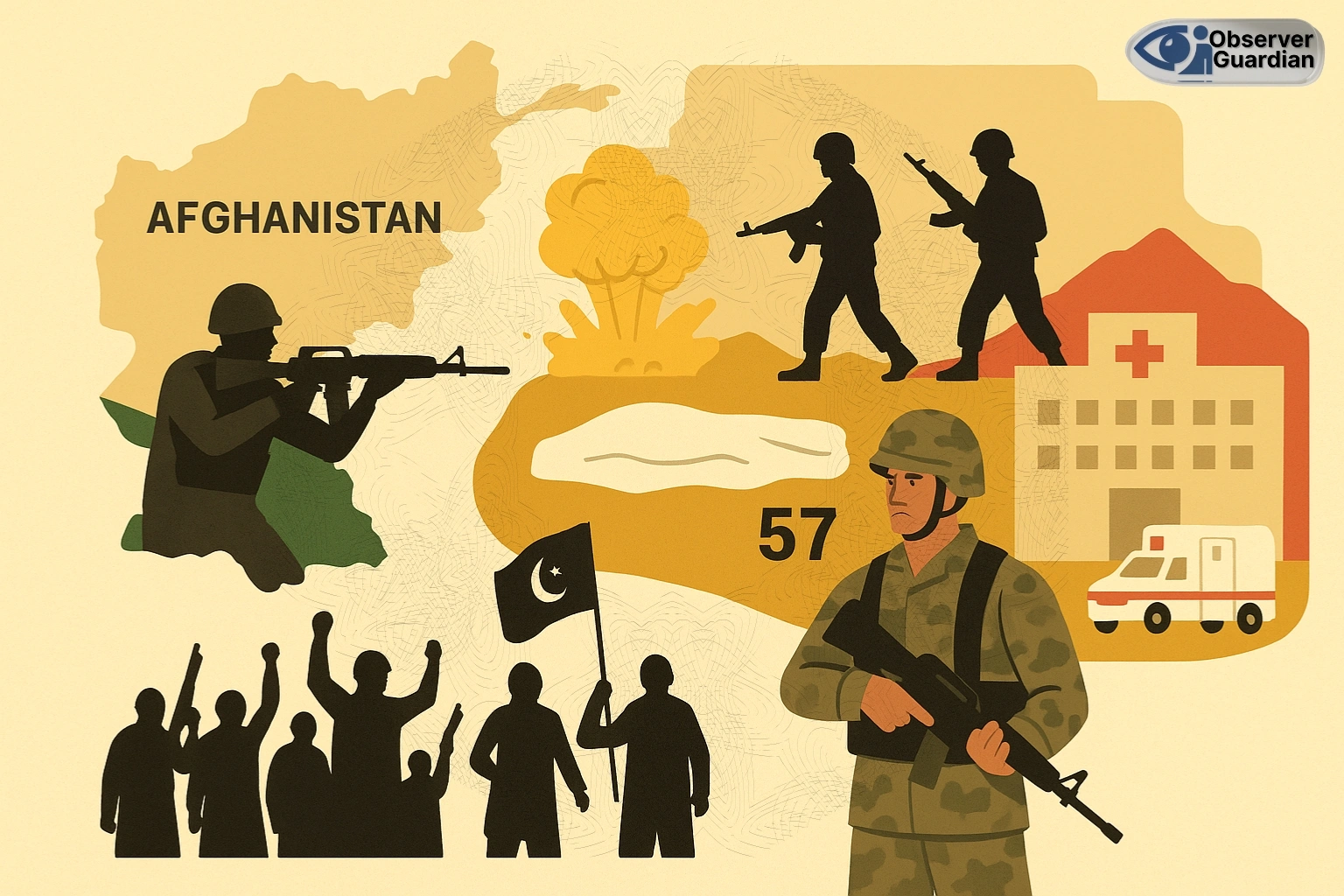 Observer Guardian

AFGHANISTAN

57